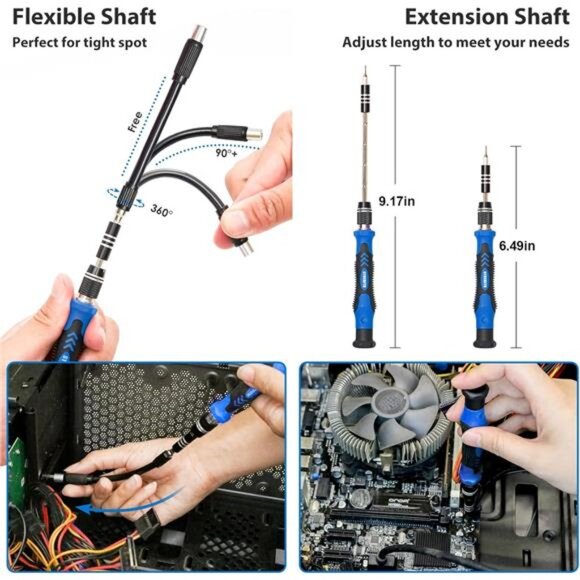 Flexible Shaft
Perfect for tight spot

Free
90°+
360°

Extension Shaft
Adjust length to meet your needs

9.17in
6.49in